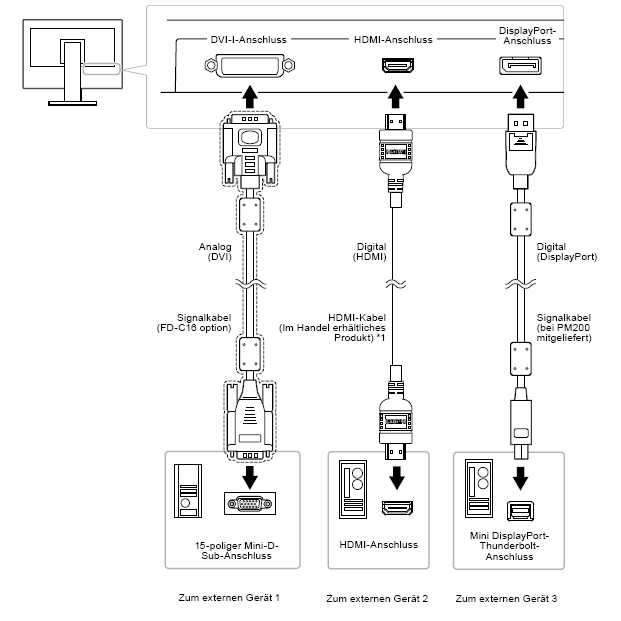 DVI-I-Anschluss

HDMI-Anschluss

DisplayPort-Anschluss

Analog (DVI)

Signalkabel (FD-C16 option)

Digital (HDMI)

HDMI-Kabel (Im Handel erhältliches Produkt) *1

Digital (DisplayPort)

Signalkabel (bei PM200 mitgeliefert)

15-poliger Mini-D-Sub-Anschluss

HDMI-Anschluss

Mini DisplayPort-Thunderbolt-Anschluss

Zum externen Gerät 1

Zum externen Gerät 2

Zum externen Gerät 3