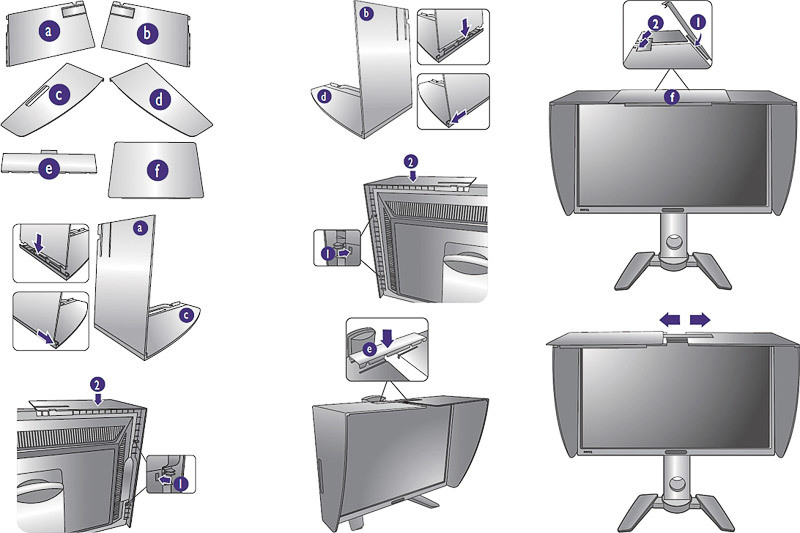 a
b
c
d
e
f
a
c
2
1
b
d
2
1
e
2
1
f
BenQ
BenQ