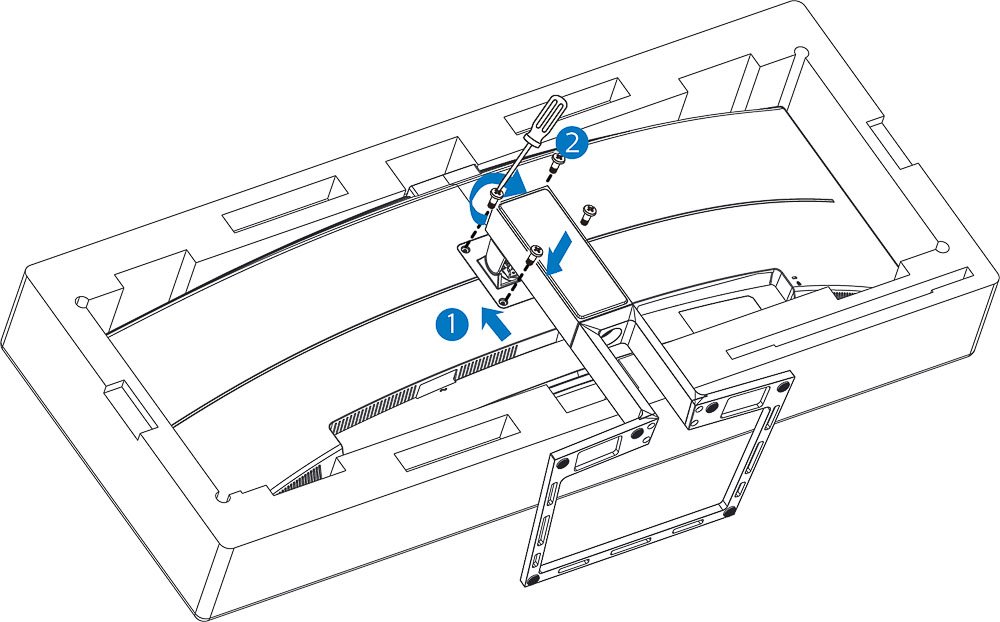 2
1