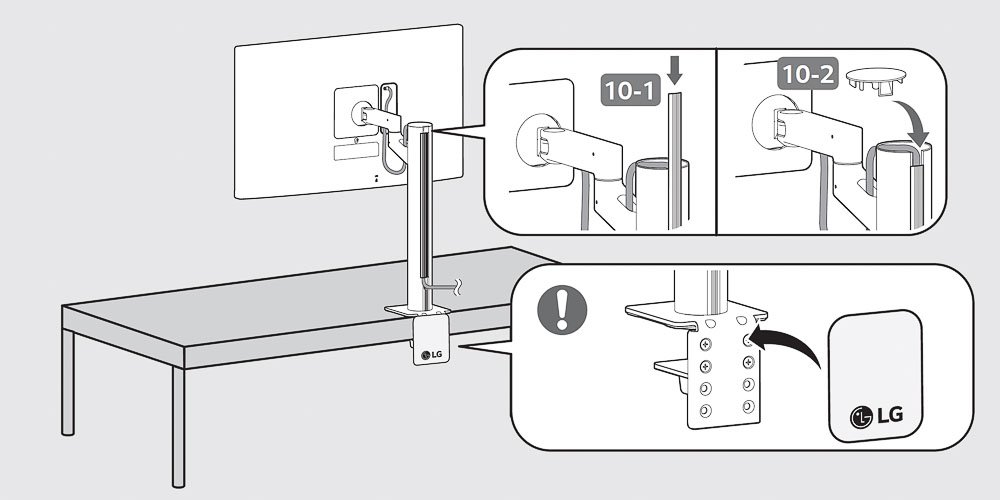 10-1

10-2

LG

LG