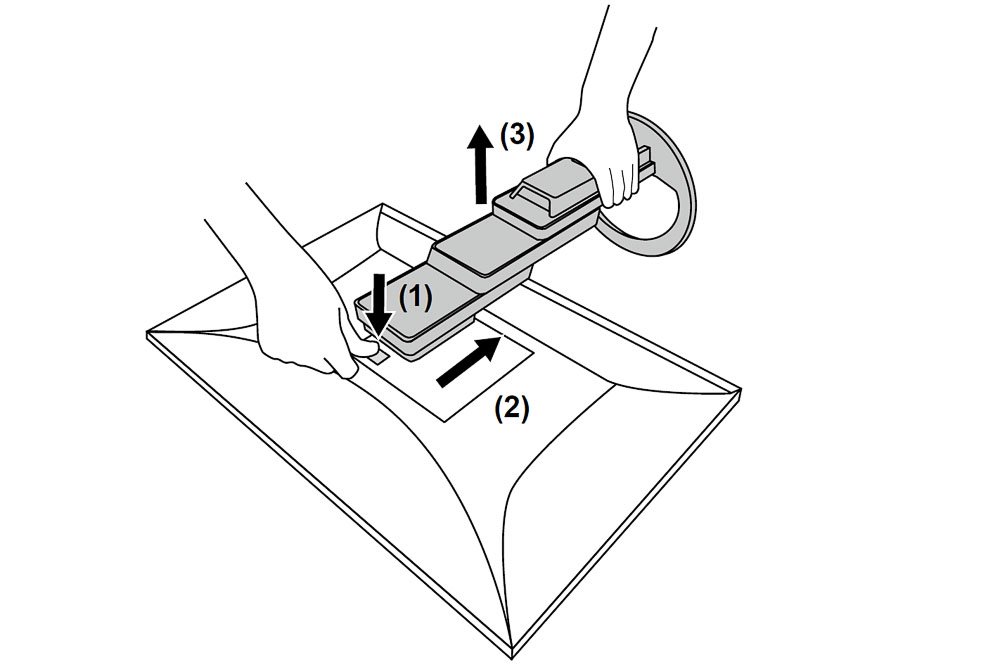 (3)
(1)
(2)